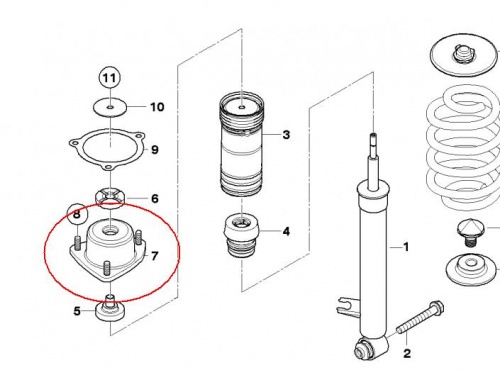 11
10
9
6
8
7
5
3
4
1
2